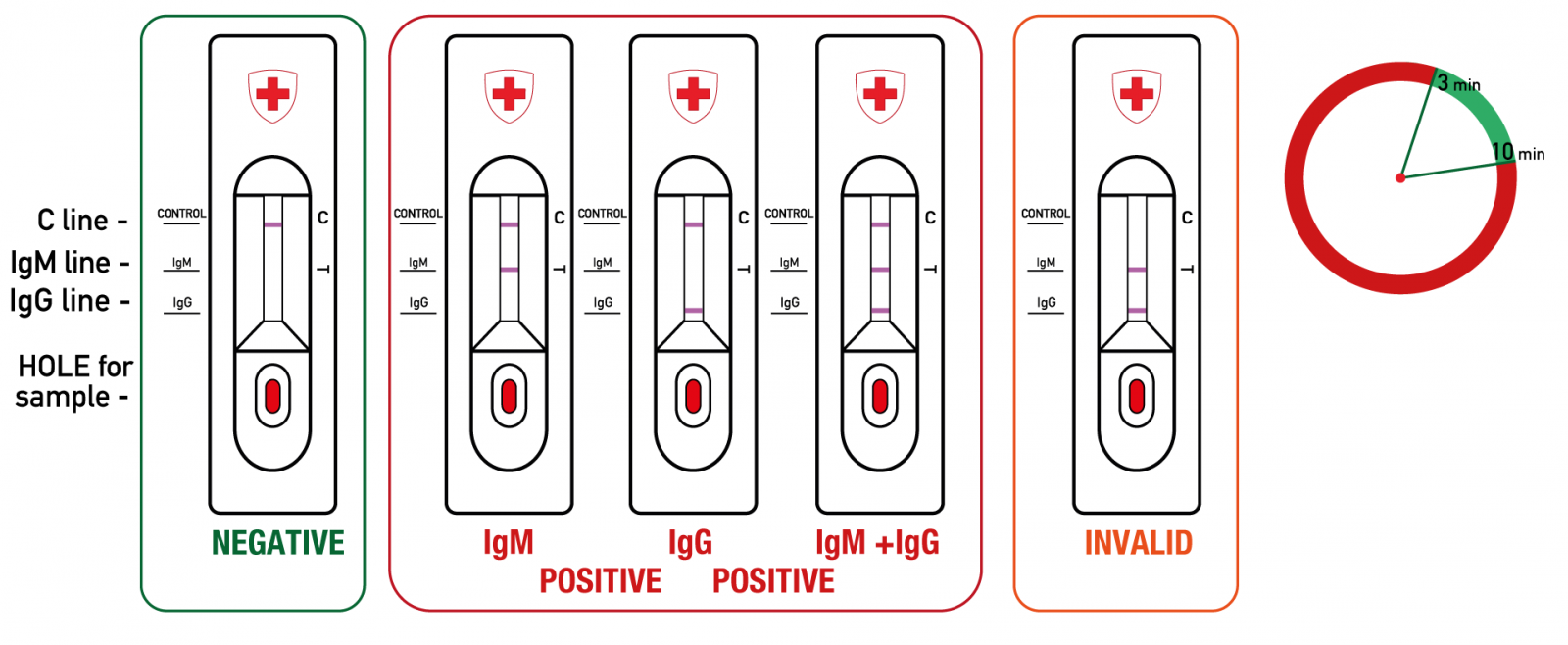 C line -
IgM line -
IgG line -
HOLE for sample -

CONTROL
IgM
IgG
C
T
NEGATIVE

CONTROL
IgM
IgG
C
T
IgM

CONTROL
IgM
IgG
C
T
IgG

CONTROL
IgM
IgG
C
T
IgM +IgG

POSITIVE POSITIVE

CONTROL
IgM
IgG
C
T
INVALID

3 min
10 min